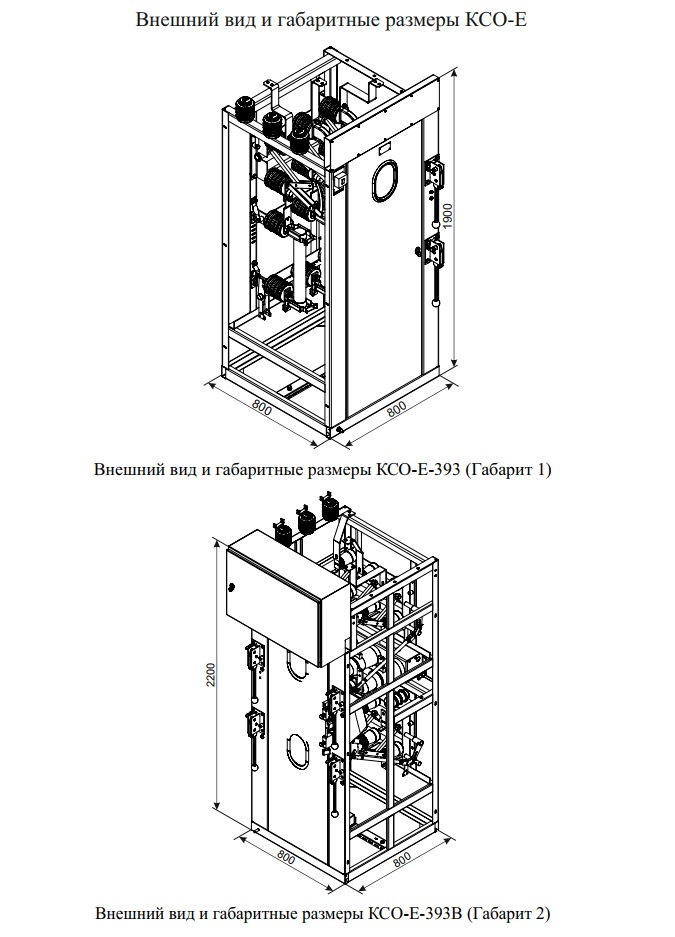 Внешний вид и габаритные размеры КСО-Е

1900
800
800

Внешний вид и габаритные размеры КСО-Е-393 (Габарит 1)

2200
800
800

Внешний вид и габаритные размеры КСО-Е-393В (Габарит 2)