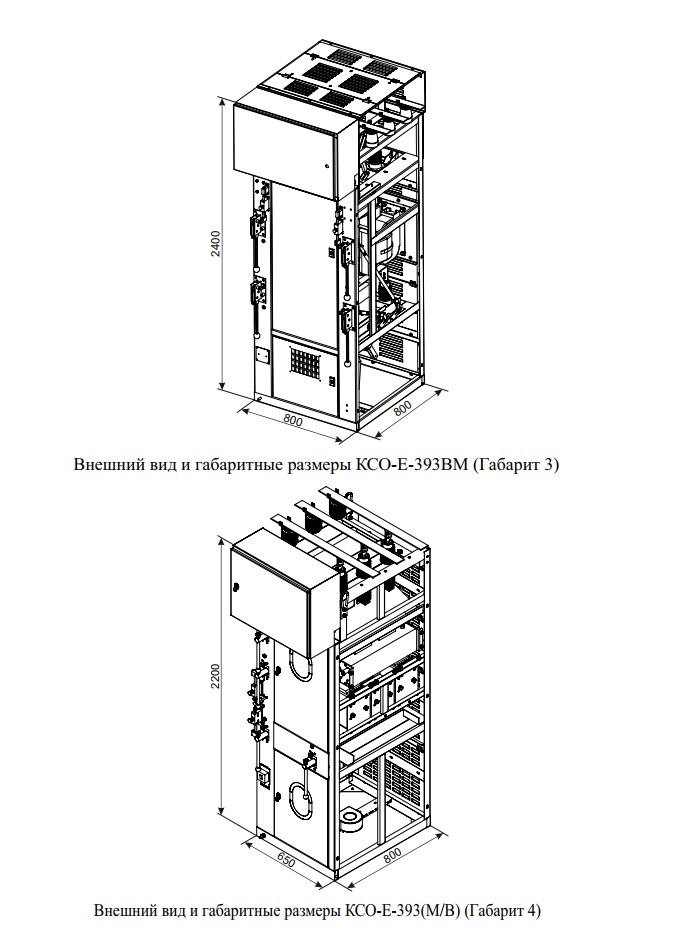 2400

800

800

Внешний вид и габаритные размеры КСО-Е-393ВМ (Габарит 3)

2200

650

800

Внешний вид и габаритные размеры КСО-Е-393(М/В) (Габарит 4)