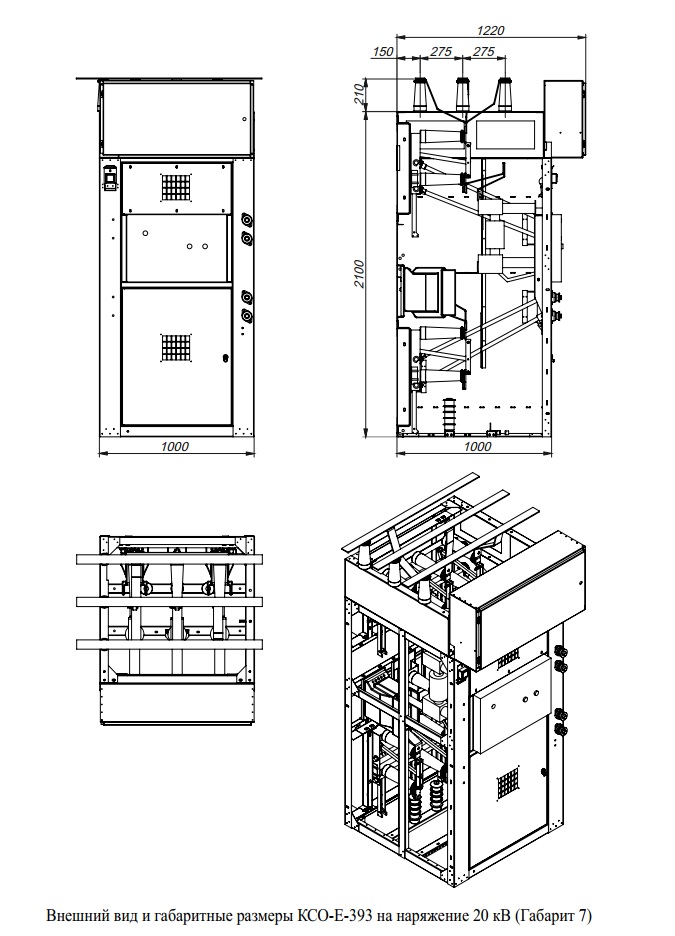 1220
150
275
275
210
2100
1000
1000

Внешний вид и габаритные размеры КСО-Е-393 на наряжение 20 кВ (Габарит 7)