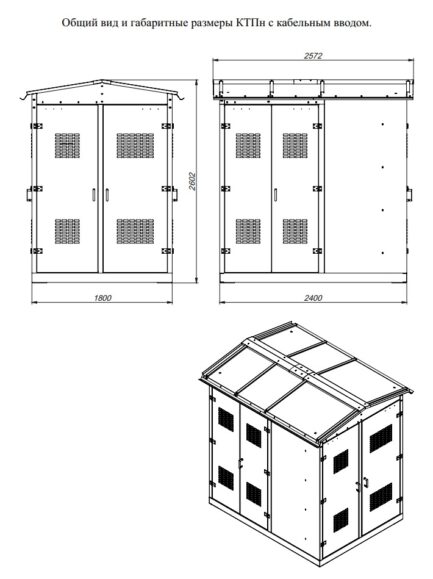 Общий вид и габаритные размеры КТПн с кабельным вводом.

2572

2602

1800

2400