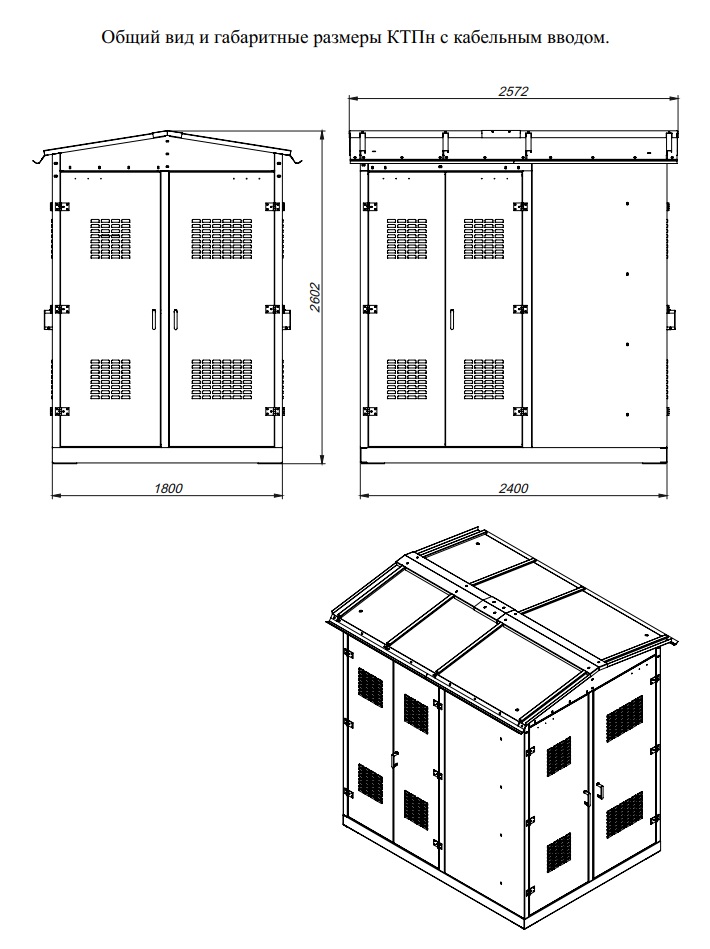 Общий вид и габаритные размеры КТПн с кабельным вводом.

2572

2602

1800

2400