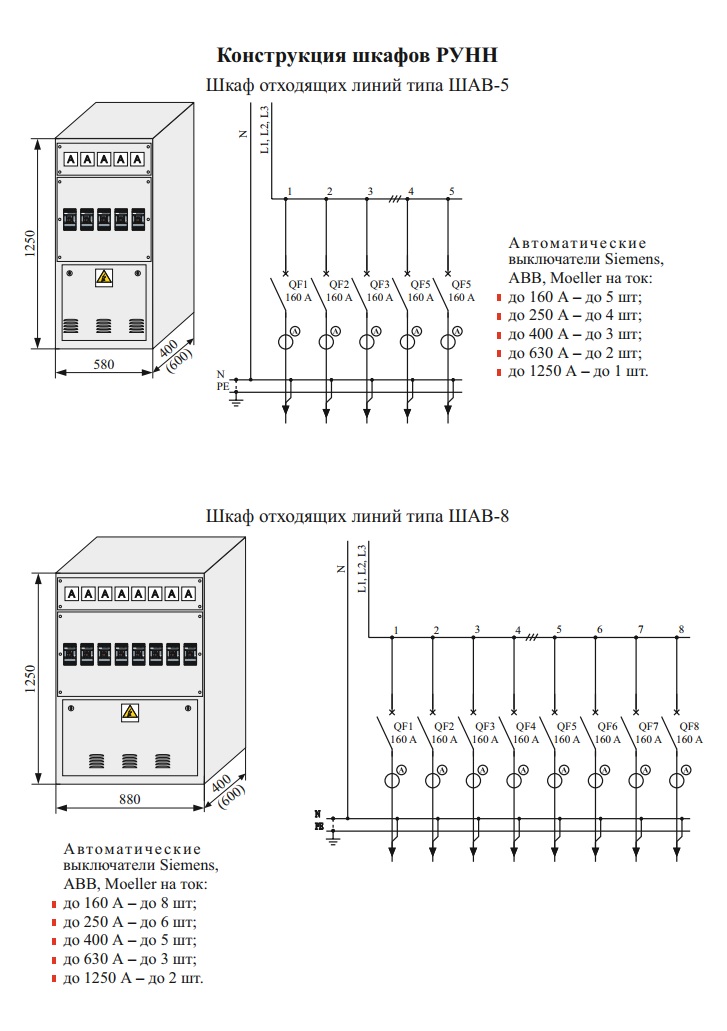 Конструкция шкафов РУНН

Шкаф отходящих линий типа ШАВ-5

A A A A A

1250

580

400 (600)

N

L1, L2, L3

1 2 3 4 5

QF1 160 A
QF2 160 A
QF3 160 A
QF5 160 A
QF5 160 A

A A A A A

N
PE

Автоматические выключатели Siemens, ABB, Moeller на ток:
до 160 А – до 5 шт;
до 250 А – до 4 шт;
до 400 А – до 3 шт;
до 630 А – до 2 шт;
до 1250 А – до 1 шт.

Шкаф отходящих линий типа ШАВ-8

A A A A A A A A

1250

880

400 (600)

N

L1, L2, L3

1 2 3 4 5 6 7 8

QF1 160 A
QF2 160 A
QF3 160 A
QF4 160 A
QF5 160 A
QF6 160 A
QF7 160 A
QF8 160 A

A A A A A A A A

N
PE

Автоматические выключатели Siemens, ABB, Moeller на ток:
до 160 А – до 8 шт;
до 250 А – до 6 шт;
до 400 А – до 5 шт;
до 630 А – до 3 шт;
до 1250 А – до 2 шт.